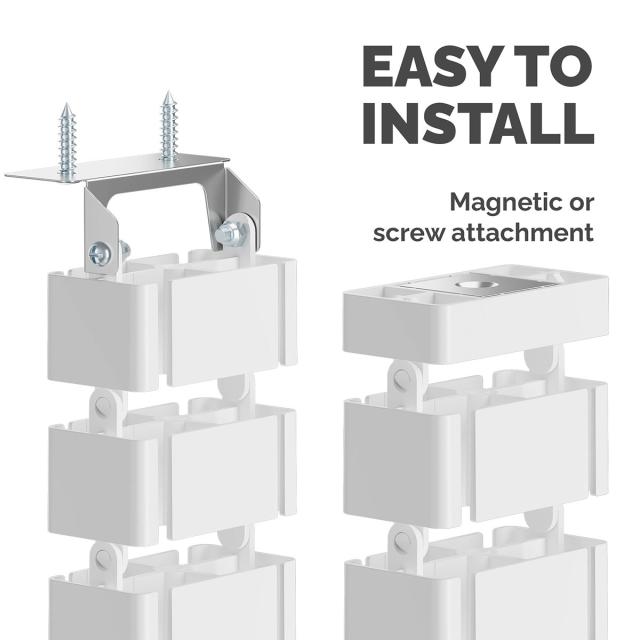 EASY TO INSTALL

Magnetic or screw attachment